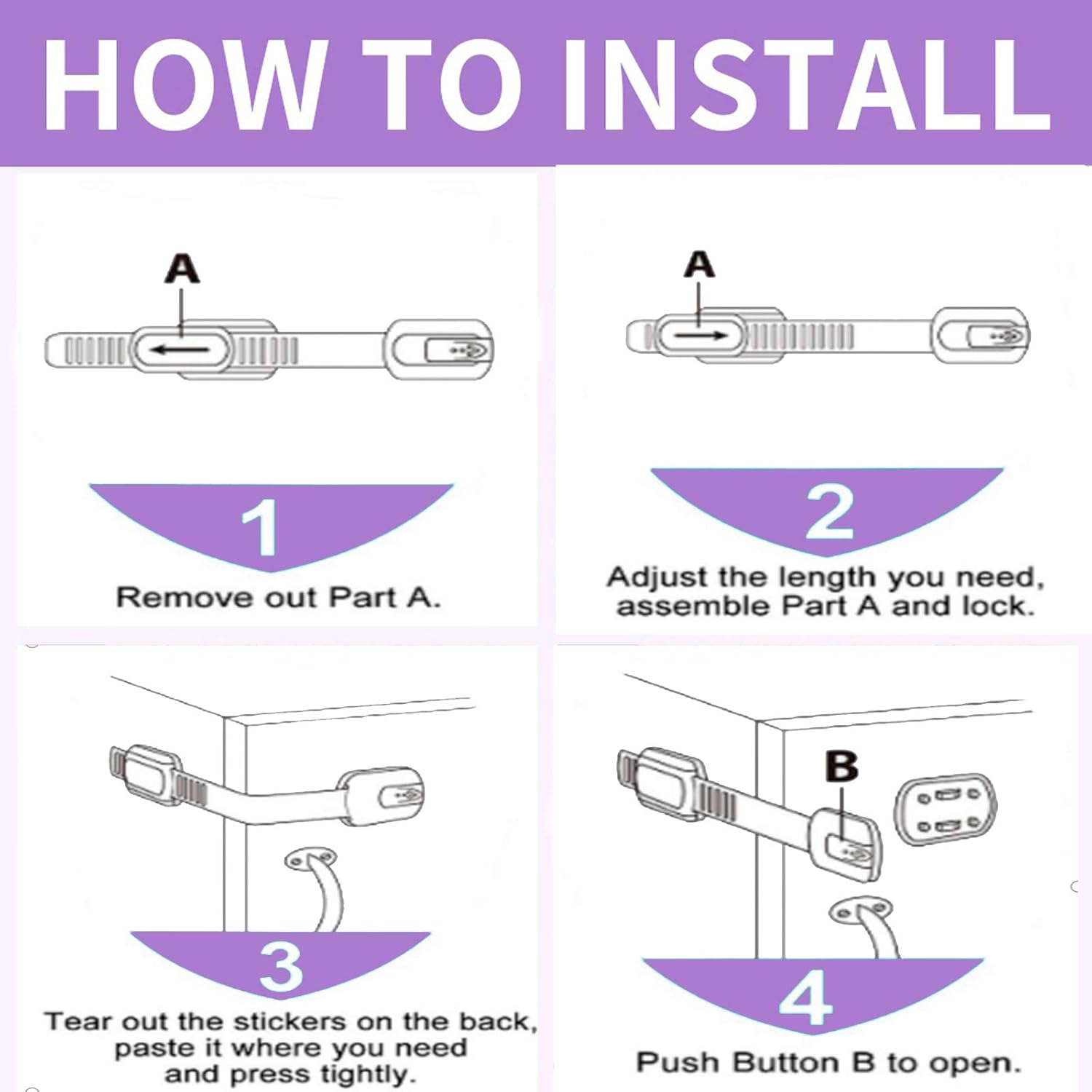 HOW TO INSTALL

A

1

Remove out Part A.

A

2

Adjust the length you need, assemble Part A and lock.

3

Tear out the stickers on the back, paste it where you need and press tightly.

B

4

Push Button B to open.