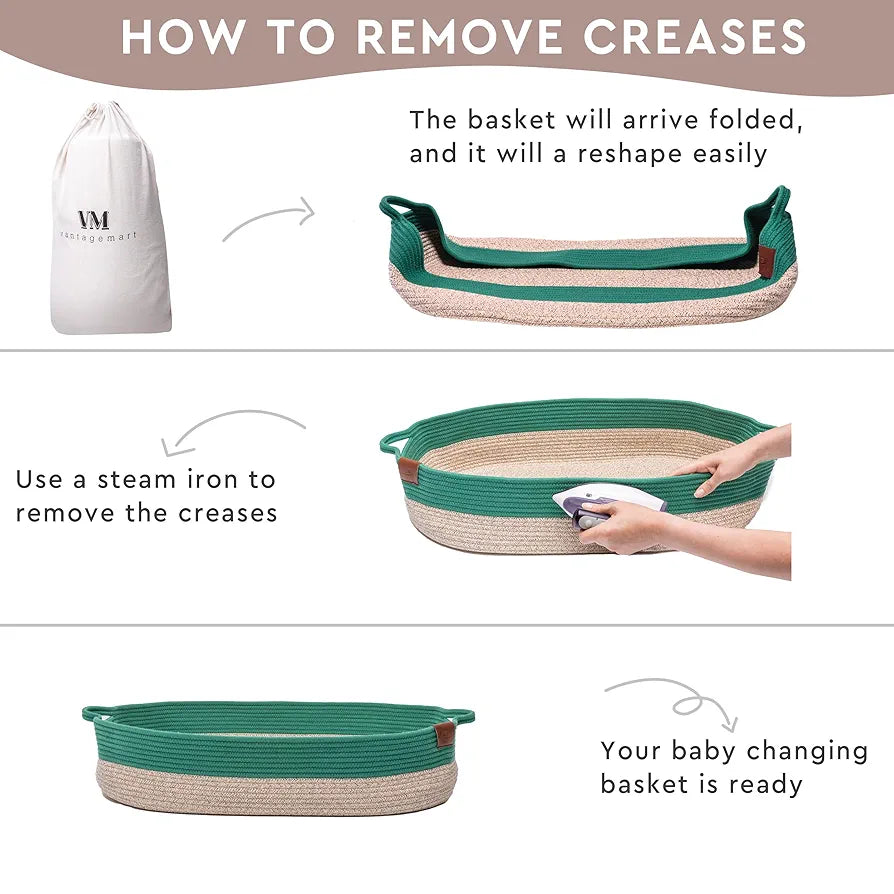 HOW TO REMOVE CREASES

VM
vantagemart

The basket will arrive folded, and it will a reshape easily

Use a steam iron to remove the creases

Your baby changing basket is ready