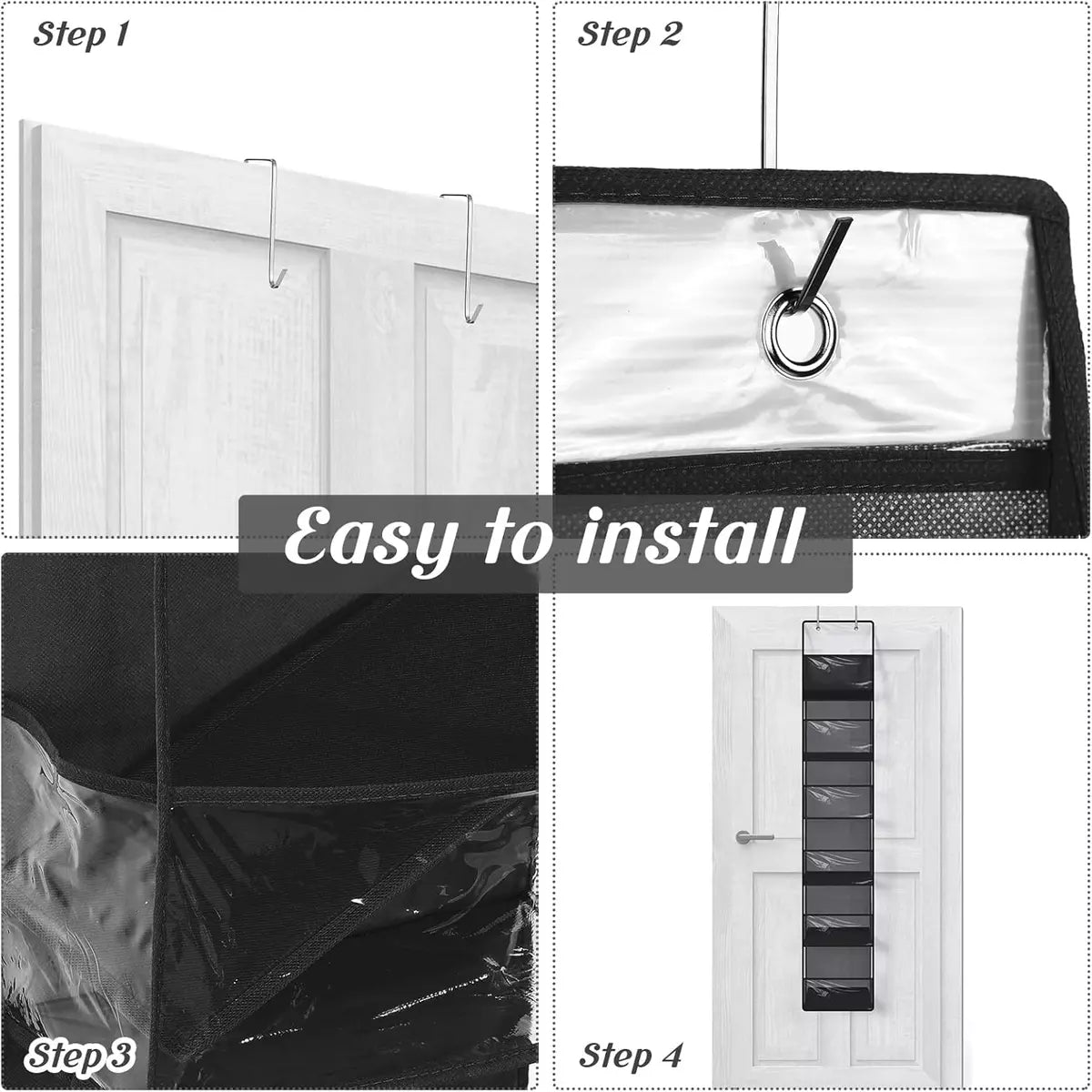 Step 1

Step 2

Easy to install

Step 3

Step 4