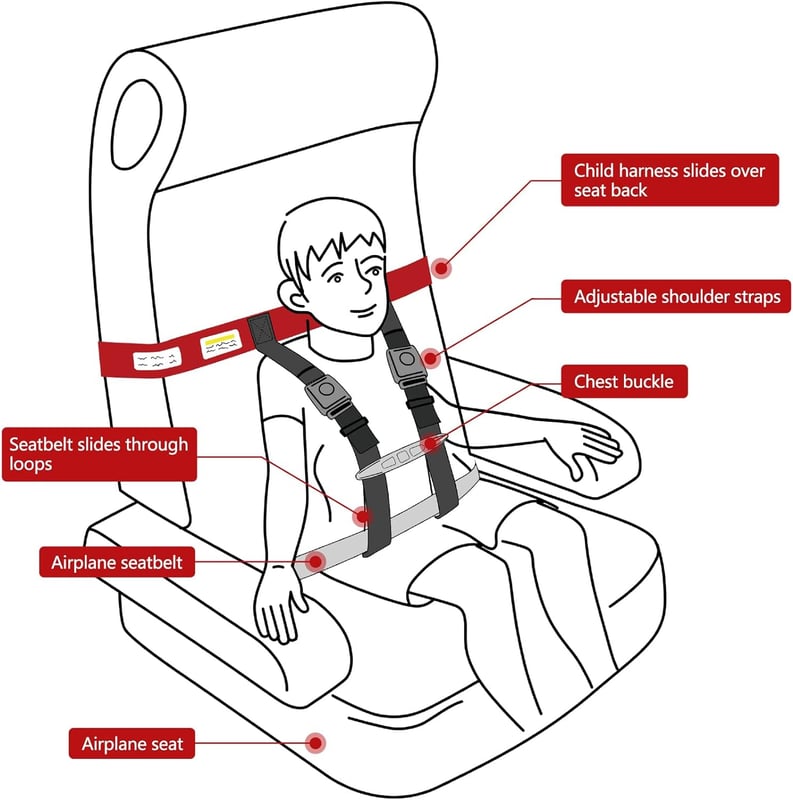 Child harness slides over seat back

Adjustable shoulder straps

Chest buckle

Seatbelt slides through loops

Airplane seatbelt

Airplane seat